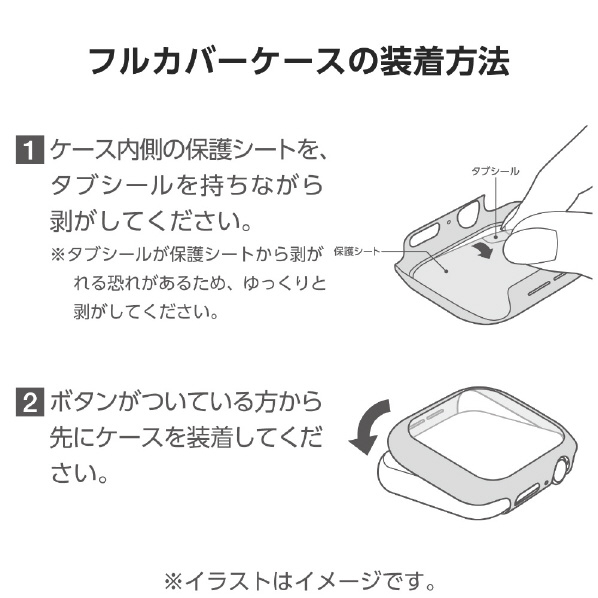 フルカバーケースの装着方法

1 ケース内側の保護シートを、タブシールを持ちながら剥がしてください。
※タブシールが保護シートから剥がれる恐れがあるため、ゆっくりと剥がしてください。

タブシール

保護シート

2 ボタンがついている方から先にケースを装着してください。

※イラストはイメージです。