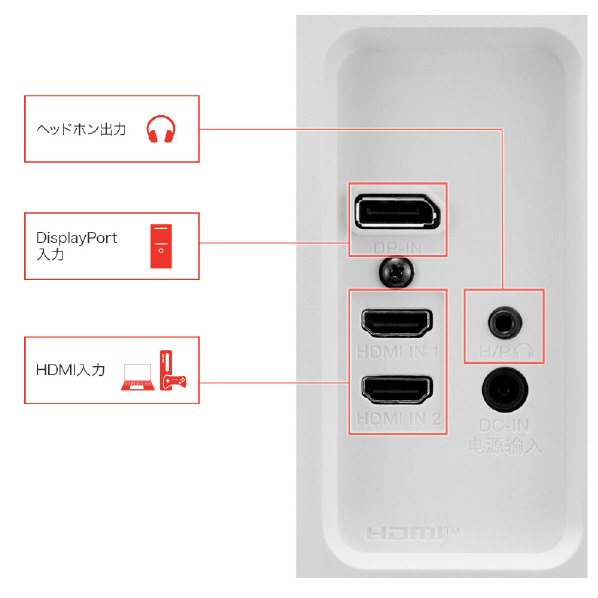 ヘッドホン出力

DisplayPort
入力

HDMI入力

DP-IN

HDMI IN 1

HDMI IN 2

H/P

DC-IN
电源输入

HDMI™